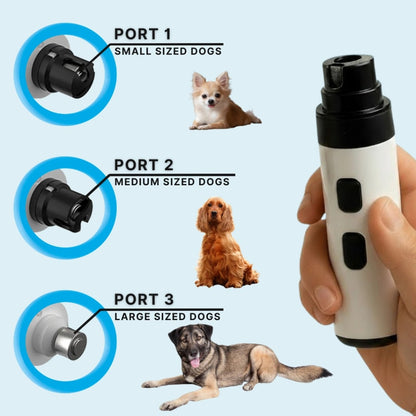 PORT 1
SMALL SIZED DOGS

PORT 2
MEDIUM SIZED DOGS

PORT 3
LARGE SIZED DOGS